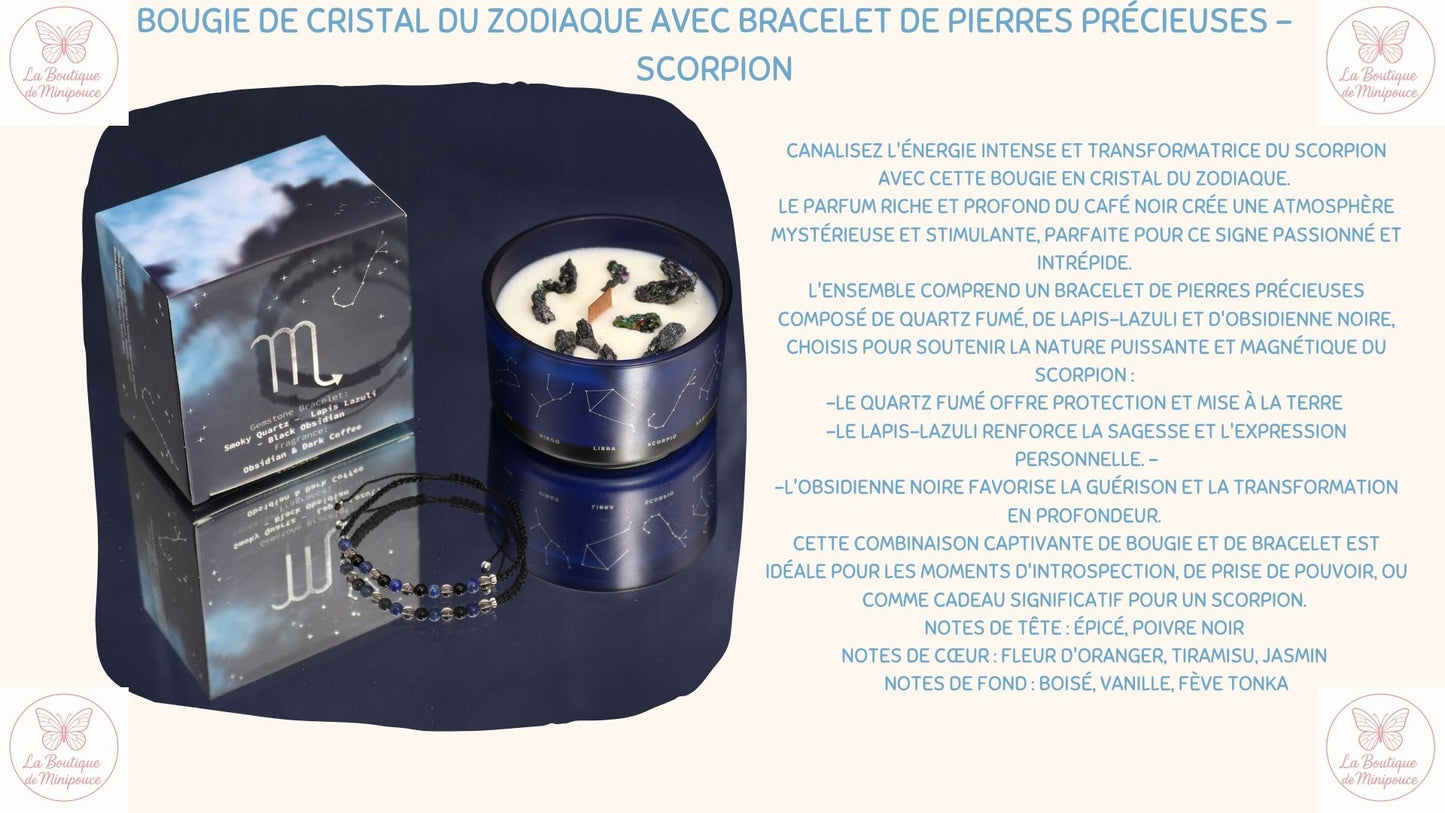 La Boutique de Minipouce

BOUGIE DE CRISTAL DU ZODIAQUE AVEC BRACELET DE PIERRES PRÉCIEUSES – SCORPION

La Boutique de Minipouce

Gemstone Bracelet:
Smoky Quartz - Lapis Lazuli
- Black Obsidian
Fragrance:
Obsidian & Dark Coffee

VIRGO LIBRA SCORPIO

CANALISEZ L'ÉNERGIE INTENSE ET TRANSFORMATRICE DU SCORPION AVEC CETTE BOUGIE EN CRISTAL DU ZODIAQUE.
LE PARFUM RICHE ET PROFOND DU CAFÉ NOIR CRÉE UNE ATMOSPHÈRE MYSTÉRIEUSE ET STIMULANTE, PARFAITE POUR CE SIGNE PASSIONNÉ ET INTRÉPIDE.
L'ENSEMBLE COMPREND UN BRACELET DE PIERRES PRÉCIEUSES COMPOSÉ DE QUARTZ FUMÉ, DE LAPIS-LAZULI ET D'OBSIDIENNE NOIRE, CHOISIS POUR SOUTENIR LA NATURE PUISSANTE ET MAGNÉTIQUE DU SCORPION :
-LE QUARTZ FUMÉ OFFRE PROTECTION ET MISE À LA TERRE
-LE LAPIS-LAZULI RENFORCE LA SAGESSE ET L'EXPRESSION PERSONNELLE. -
-L'OBSIDIENNE NOIRE FAVORISE LA GUÉRISON ET LA TRANSFORMATION EN PROFONDEUR.
CETTE COMBINAISON CAPTIVANTE DE BOUGIE ET DE BRACELET EST IDÉALE POUR LES MOMENTS D'INTROSPECTION, DE PRISE DE POUVOIR, OU COMME CADEAU SIGNIFICATIF POUR UN SCORPION.
NOTES DE TÊTE : ÉPICÉ, POIVRE NOIR
NOTES DE CŒUR : FLEUR D'ORANGER, TIRAMISU, JASMIN
NOTES DE FOND : BOISÉ, VANILLE, FÈVE TONKA

La Boutique de Minipouce

La Boutique de Minipouce